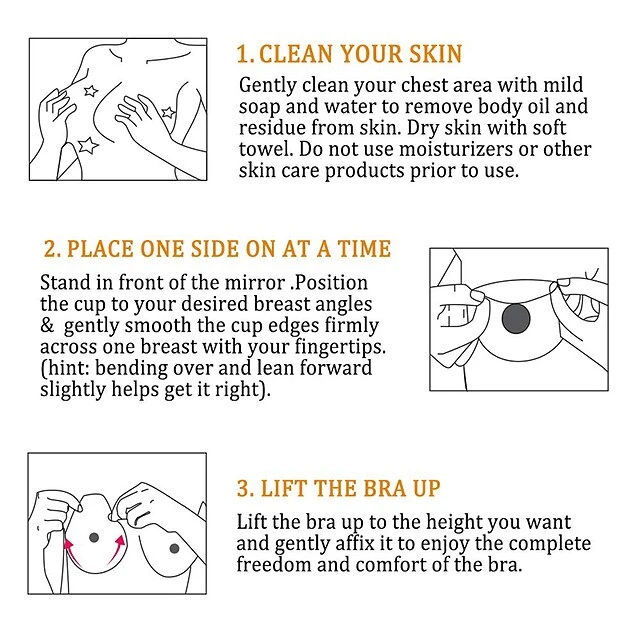 1. CLEAN YOUR SKIN

Gently clean your chest area with mild soap and water to remove body oil and residue from skin. Dry skin with soft towel. Do not use moisturizers or other skin care products prior to use.

2. PLACE ONE SIDE ON AT A TIME

Stand in front of the mirror .Position the cup to your desired breast angles & gently smooth the cup edges firmly across one breast with your fingertips. (hint: bending over and lean forward slightly helps get it right).

3. LIFT THE BRA UP

Lift the bra up to the height you want and gently affix it to enjoy the complete freedom and comfort of the bra.